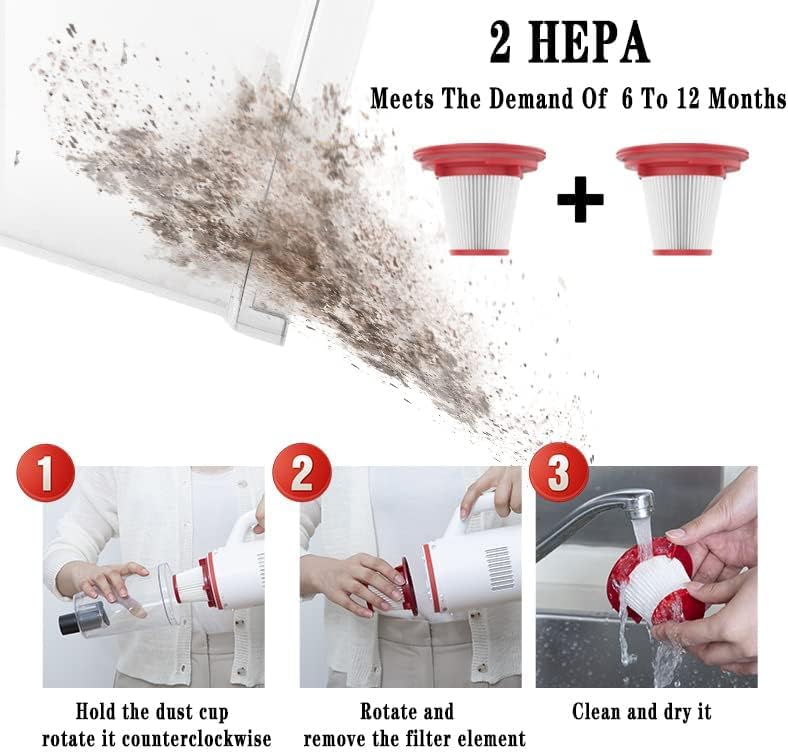 2 HEPA

Meets The Demand Of 6 To 12 Months

+

1

2

3

Hold the dust cup rotate it counterclockwise

Rotate and remove the filter element

Clean and dry it